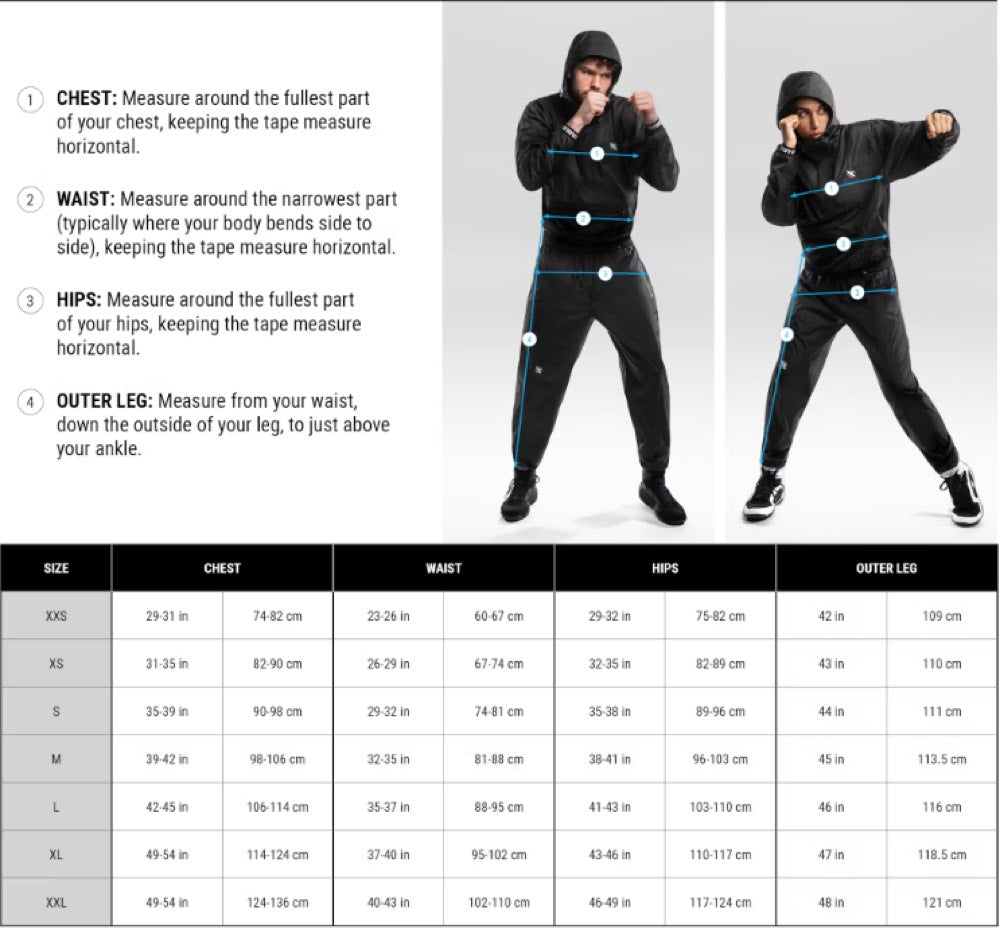 1 **CHEST:** Measure around the fullest part of your chest, keeping the tape measure horizontal.

2 **WAIST:** Measure around the narrowest part (typically where your body bends side to side), keeping the tape measure horizontal.

3 **HIPS:** Measure around the fullest part of your hips, keeping the tape measure horizontal.

4 **OUTER LEG:** Measure from your waist, down the outside of your leg, to just above your ankle.

1 2 3 4

1 2 3 4

| SIZE | CHEST | | WAIST | | HIPS | | OUTER LEG | |
|---|---|---|---|---|---|---|---|---|
| XXS | 29-31 in | 74-82 cm | 23-26 in | 60-67 cm | 29-32 in | 75-82 cm | 42 in | 109 cm |
| XS | 31-35 in | 82-90 cm | 26-29 in | 67-74 cm | 32-35 in | 82-89 cm | 43 in | 110 cm |
| S | 35-39 in | 90-98 cm | 29-32 in | 74-81 cm | 35-38 in | 89-96 cm | 44 in | 111 cm |
| M | 39-42 in | 98-106 cm | 32-35 in | 81-88 cm | 38-41 in | 96-103 cm | 45 in | 113.5 cm |
| L | 42-45 in | 106-114 cm | 35-37 in | 88-95 cm | 41-43 in | 103-110 cm | 46 in | 116 cm |
| XL | 49-54 in | 114-124 cm | 37-40 in | 95-102 cm | 43-46 in | 110-117 cm | 47 in | 118.5 cm |
| XXL | 49-54 in | 124-136 cm | 40-43 in | 102-110 cm | 46-49 in | 117-124 cm | 48 in | 121 cm |